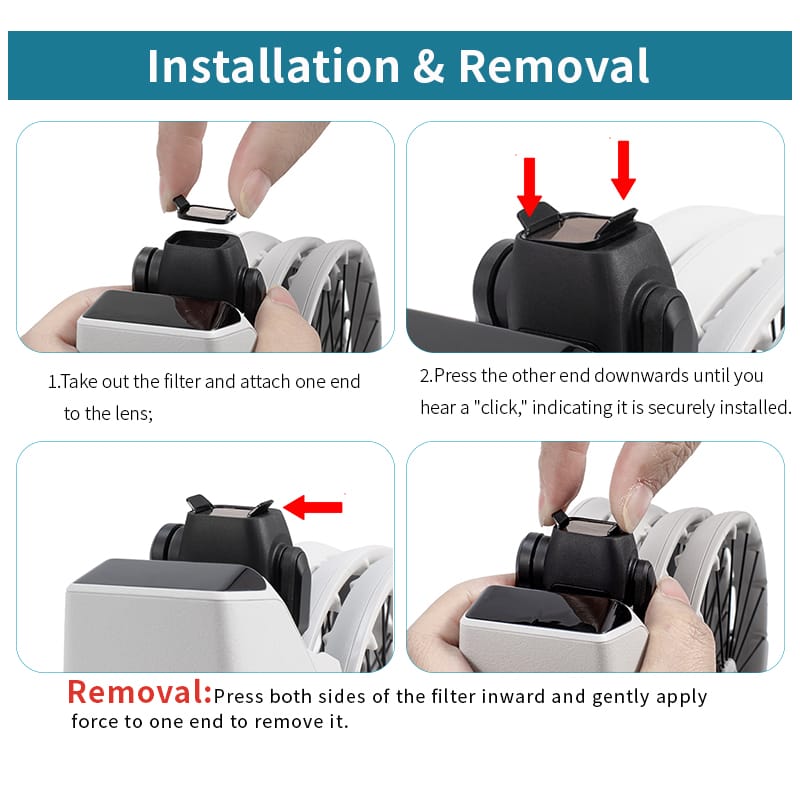 Installation & Removal

1.Take out the filter and attach one end to the lens;

2.Press the other end downwards until you hear a "click," indicating it is securely installed.

Removal:Press both sides of the filter inward and gently apply force to one end to remove it.