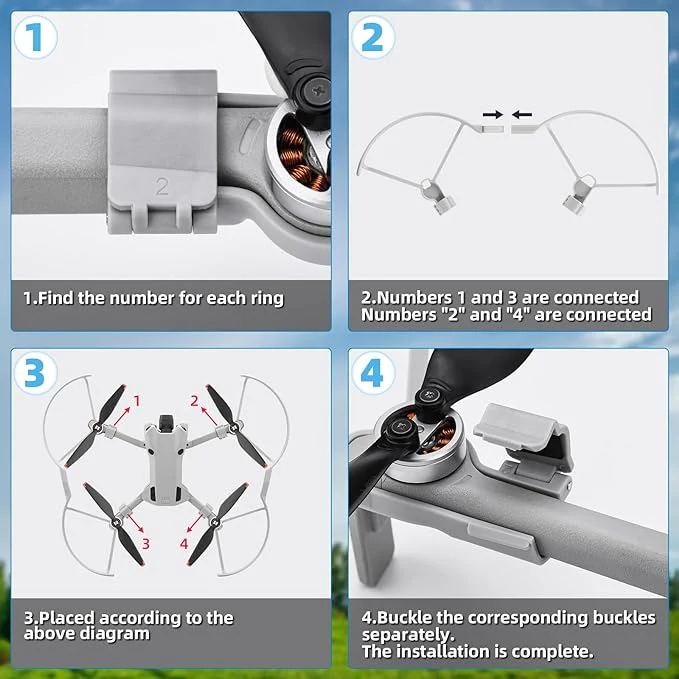 1

2

1.Find the number for each ring

2

2.Numbers 1 and 3 are connected
Numbers "2" and "4" are connected

3

1

2

3

4

3.Placed according to the above diagram

4

4.Buckle the corresponding buckles separately.
The installation is complete.